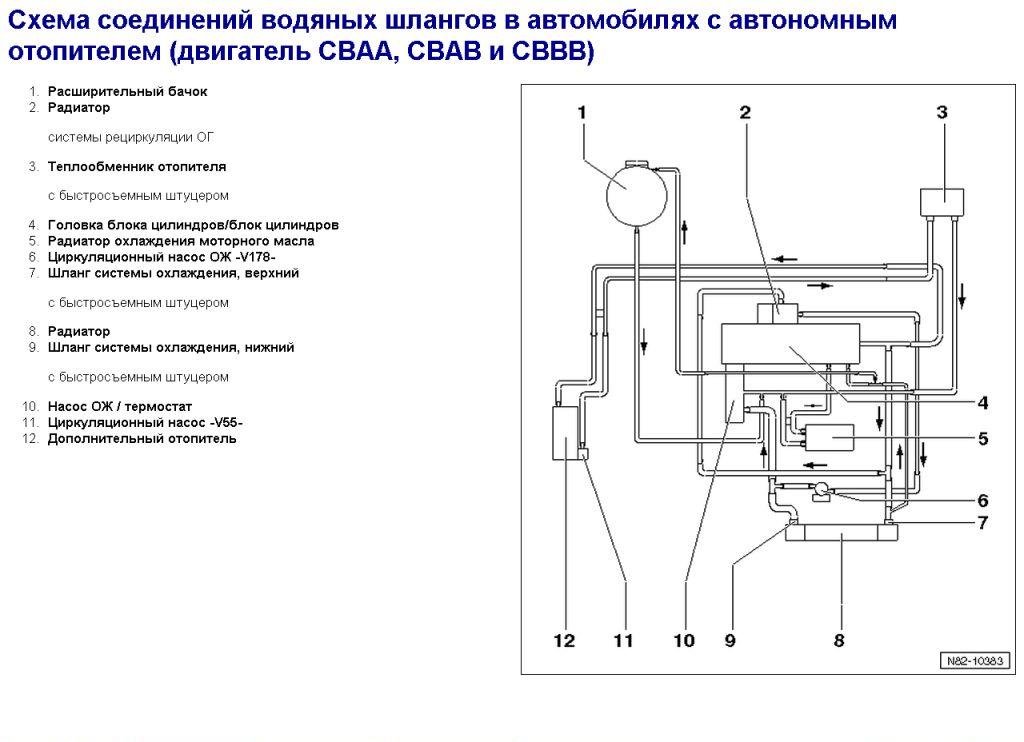 Схема соединений водяных шлангов в автомобилях с автономным отопителем (двигатель CBAA, CBAB и CBBB)

1. Расширительный бачок
2. Радиатор

системы рециркуляции ОГ

3. Теплообменник отопителя

с быстросъемным штуцером

4. Головка блока цилиндров/блок цилиндров
5. Радиатор охлаждения моторного масла
6. Циркуляционный насос ОЖ -V178-
7. Шланг системы охлаждения, верхний

с быстросъемным штуцером

8. Радиатор
9. Шланг системы охлаждения, нижний

с быстросъемным штуцером

10. Насос ОЖ / термостат
11. Циркуляционный насос -V55-
12. Дополнительный отопитель

1
2
3
4
5
6
7
12
11
10
9
8
N82-10383