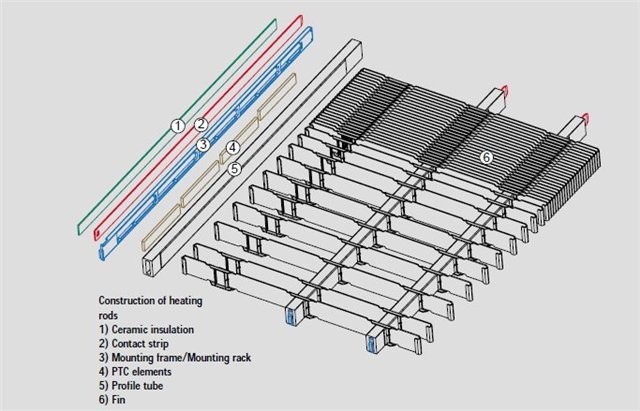 1
2
3
4
5
6

Construction of heating rods
1) Ceramic insulation
2) Contact strip
3) Mounting frame/Mounting rack
4) PTC elements
5) Profile tube
6) Fin