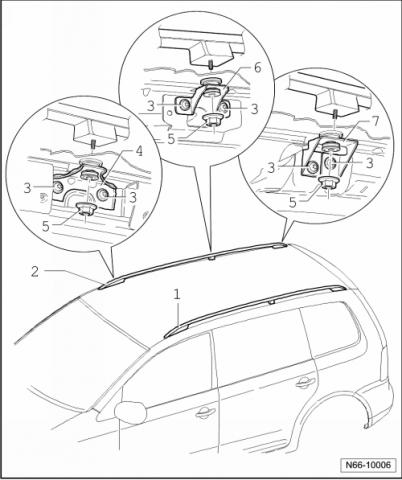 6
3
3
5
7
3
3
5
4
3
3
5
2
1
N66-10006