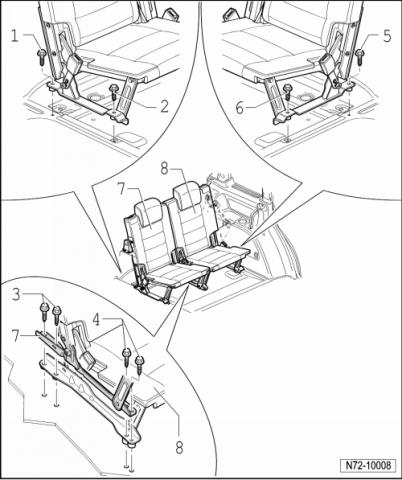 1
5
2
6
8
7
3
4
7
8
N72-10008