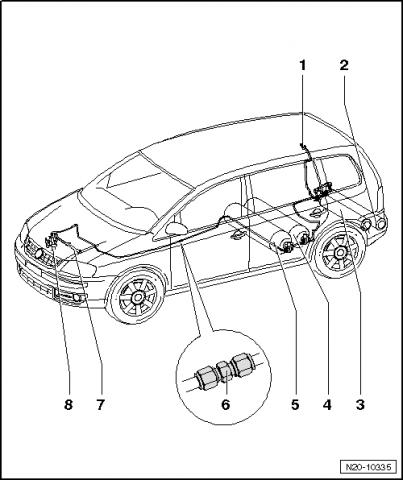 1
2
8
7
6
5
4
3
N20-10335