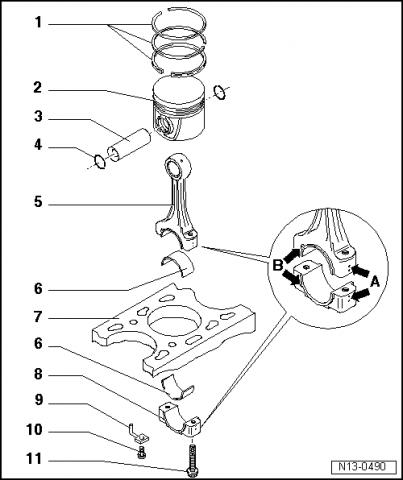 1
2
3
4
5
6
7
6
8
9
10
11
B
A
N13-0490