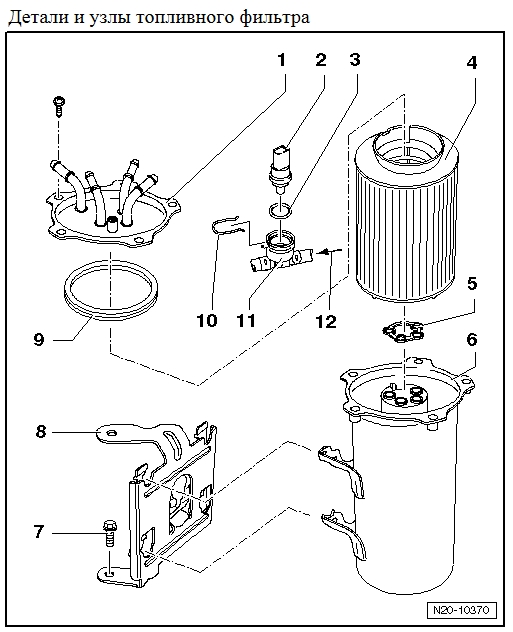 Детали и узлы топливного фильтра

1
2
3
4
10
11
12
5
9
6
8
7
N20-10370