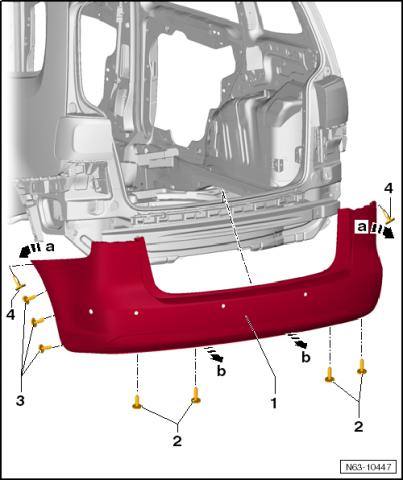 4
a
a
4
3
b
b
1
2
2
N63-10447