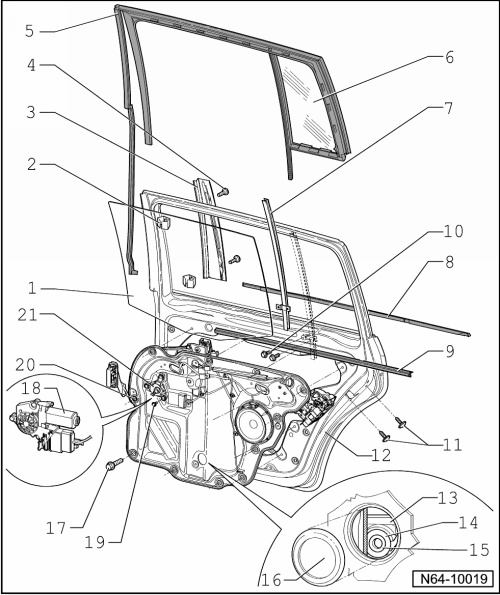 5
4
3
2
1
21
20
18
17
19
6
7
10
8
9
11
12
13
14
15
16
N64-10019