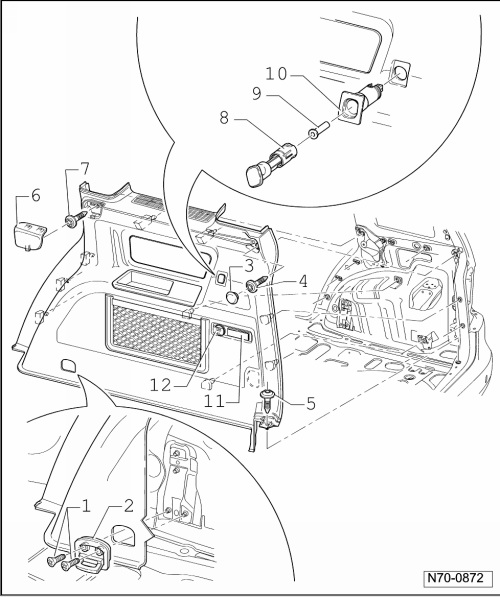 10
9
8
7
6
3
4
12
11
5
1
2
N70-0872