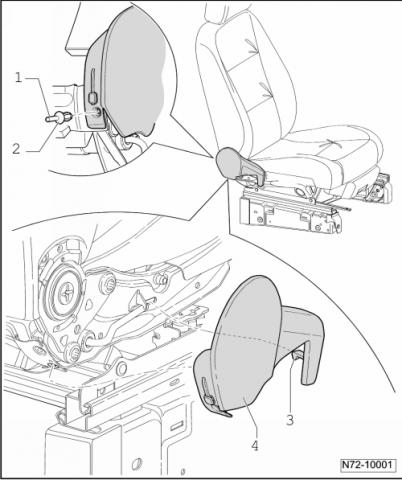 1
2
3
4
N72-10001