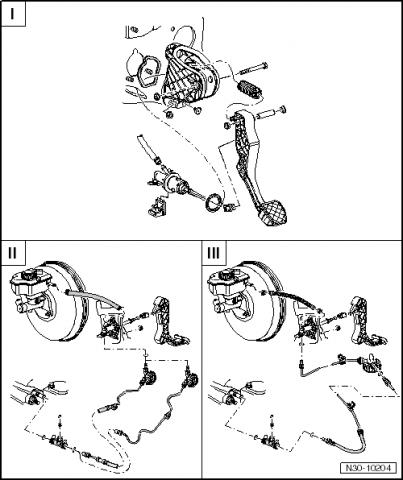 I

II

III

N30-10204