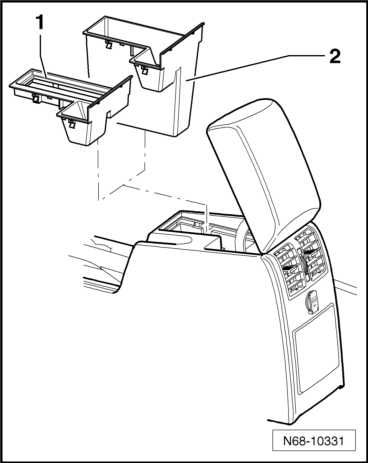 1

2

N68-10331