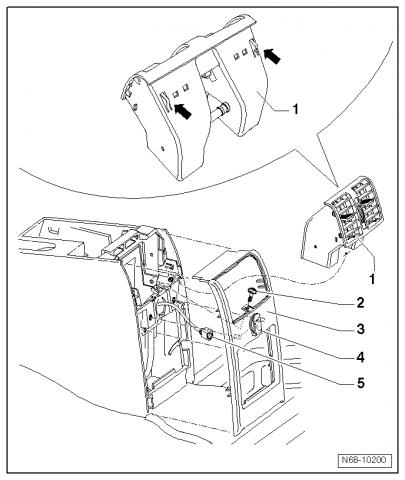 1

1

2

3

4

5

N68-10200