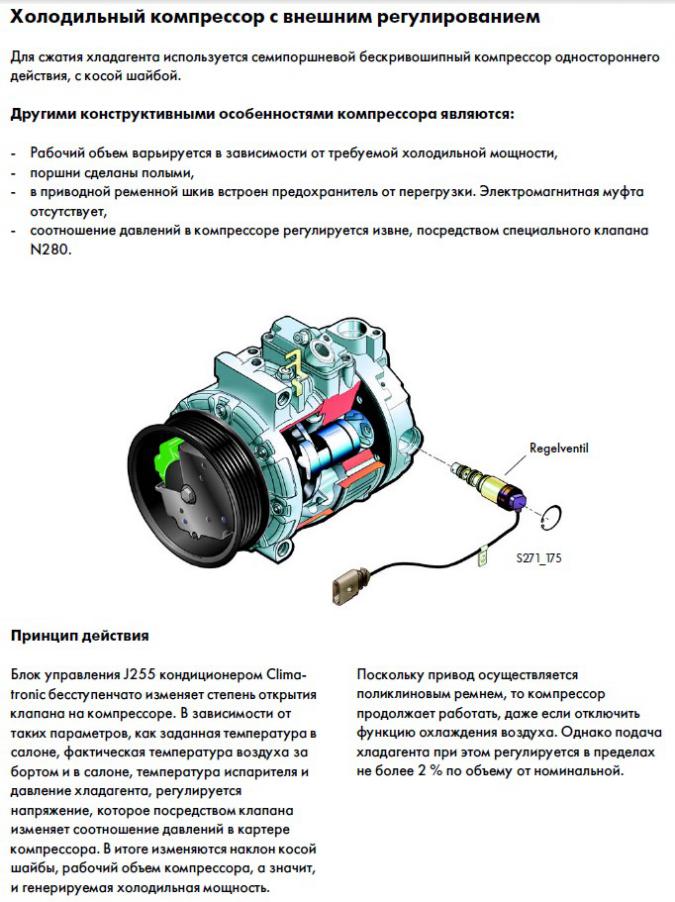 Холодильный компрессор с внешним регулированием

Для сжатия хладагента используется семипоршневой бескривошипный компрессор одностороннего действия, с косой шайбой.

Другими конструктивными особенностями компрессора являются:

- Рабочий объем варьируется в зависимости от требуемой холодильной мощности,
- поршни сделаны полыми,
- в приводной ременной шкив встроен предохранитель от перегрузки. Электромагнитная муфта отсутствует,
- соотношение давлений в компрессоре регулируется извне, посредством специального клапана N280.

Regelventil

S271_175

Принцип действия

Блок управления J255 кондиционером Climatronic бесступенчато изменяет степень открытия клапана на компрессоре. В зависимости от таких параметров, как заданная температура в салоне, фактическая температура воздуха за бортом и в салоне, температура испарителя и давление хладагента, регулируется напряжение, которое посредством клапана изменяет соотношение давлений в картере компрессора. В итоге изменяются наклон косой шайбы, рабочий объем компрессора, а значит, и генерируемая холодильная мощность.

Поскольку привод осуществляется поликлиновым ремнем, то компрессор продолжает работать, даже если отключить функцию охлаждения воздуха. Однако подача хладагента при этом регулируется в пределах не более 2 % по объему от номинальной.