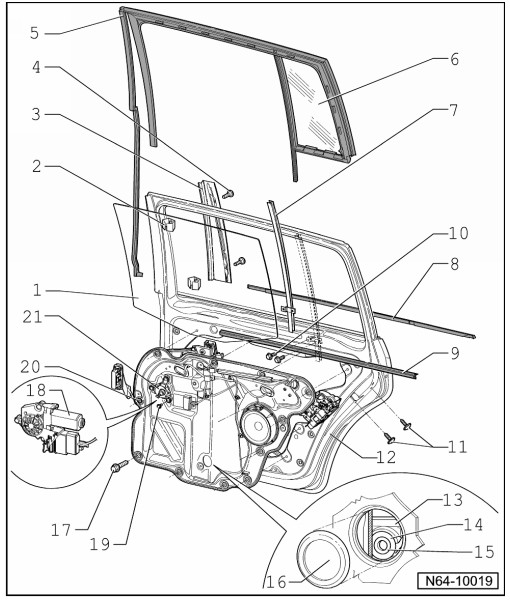 5
4
3
2
1
21
20
18
17
19
6
7
10
8
9
11
12
13
14
15
16
N64-10019