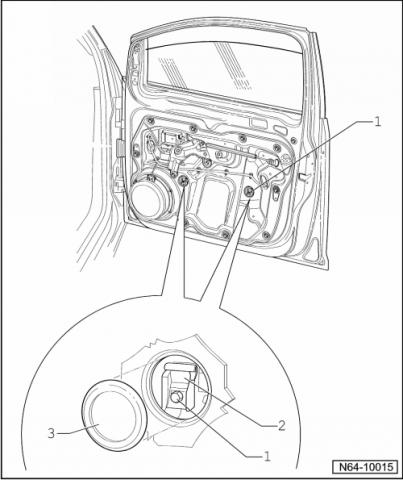 1

2

3

1

N64-10015