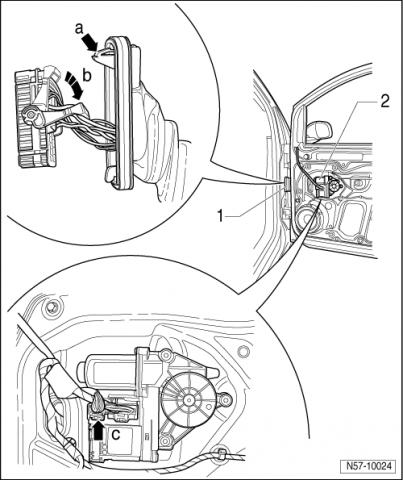 a
b
2
1
c
N57-10024