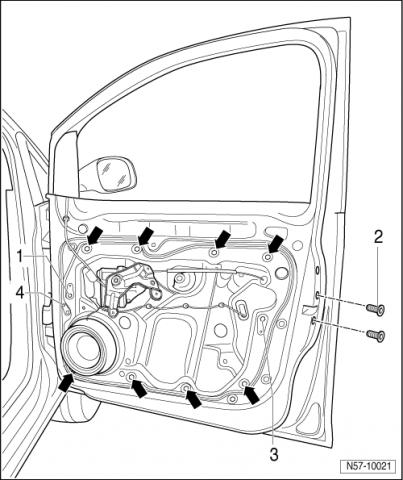 1
4
2
3
N57-10021