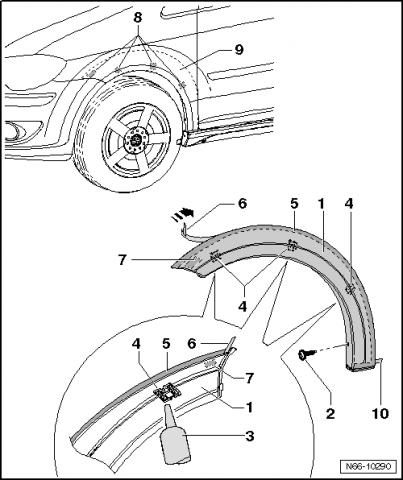 8
9
6
5
1
4
7
4
4
5
6
7
1
3
2
10
N66-10290