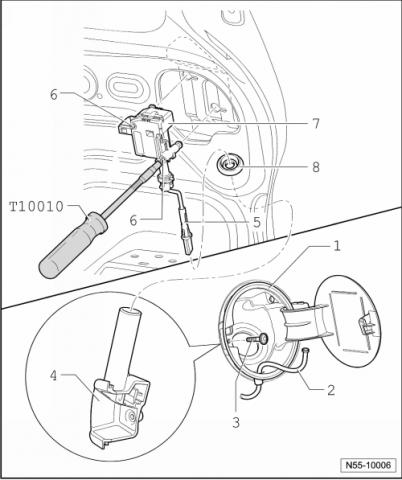 6
7
8
T10010
6
5
1
4
2
3
N55-10006